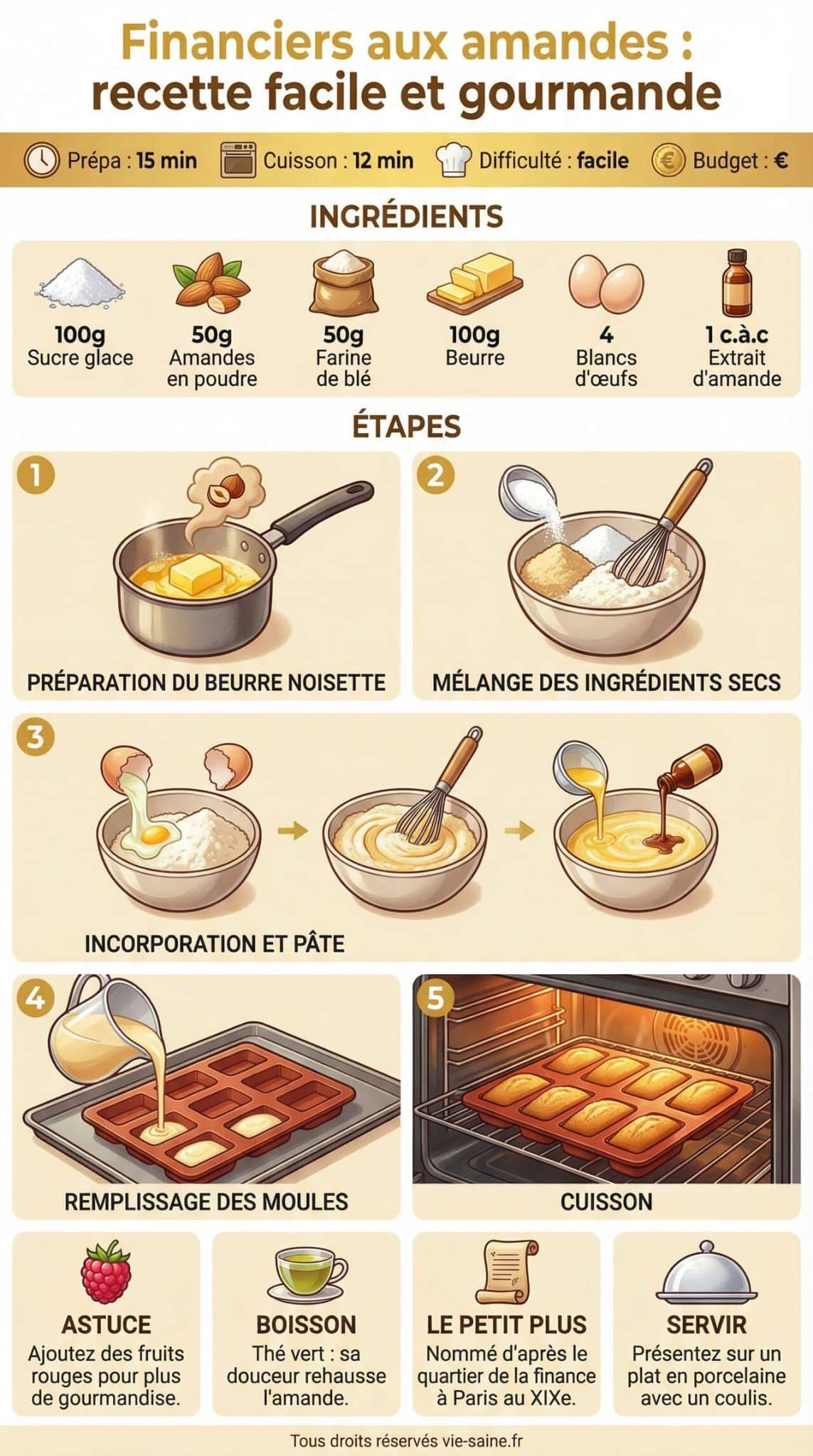 Financiers aux amandes : recette facile et gourmande

Prépa : 15 min
Cuisson : 12 min
Difficulté : facile
Budget : €

INGRÉDIENTS

100g Sucre glace
50g Amandes en poudre
50g Farine de blé
100g Beurre
4 Blancs d'œufs
1 c.à.c Extrait d'amande

ÉTAPES

1 PRÉPARATION DU BEURRE NOISETTE
2 MÉLANGE DES INGRÉDIENTS SECS
3 INCORPORATION ET PÂTE
4 REMPLISSAGE DES MOULES
5 CUISSON

ASTUCE
Ajoutez des fruits rouges pour plus de gourmandise.

BOISSON
Thé vert : sa douceur rehausse l'amande.

LE PETIT PLUS
Nommé d'après le quartier de la finance à Paris au XIXe.

SERVIR
Présentez sur un plat en porcelaine avec un coulis.

Tous droits réservés vie-saine.fr