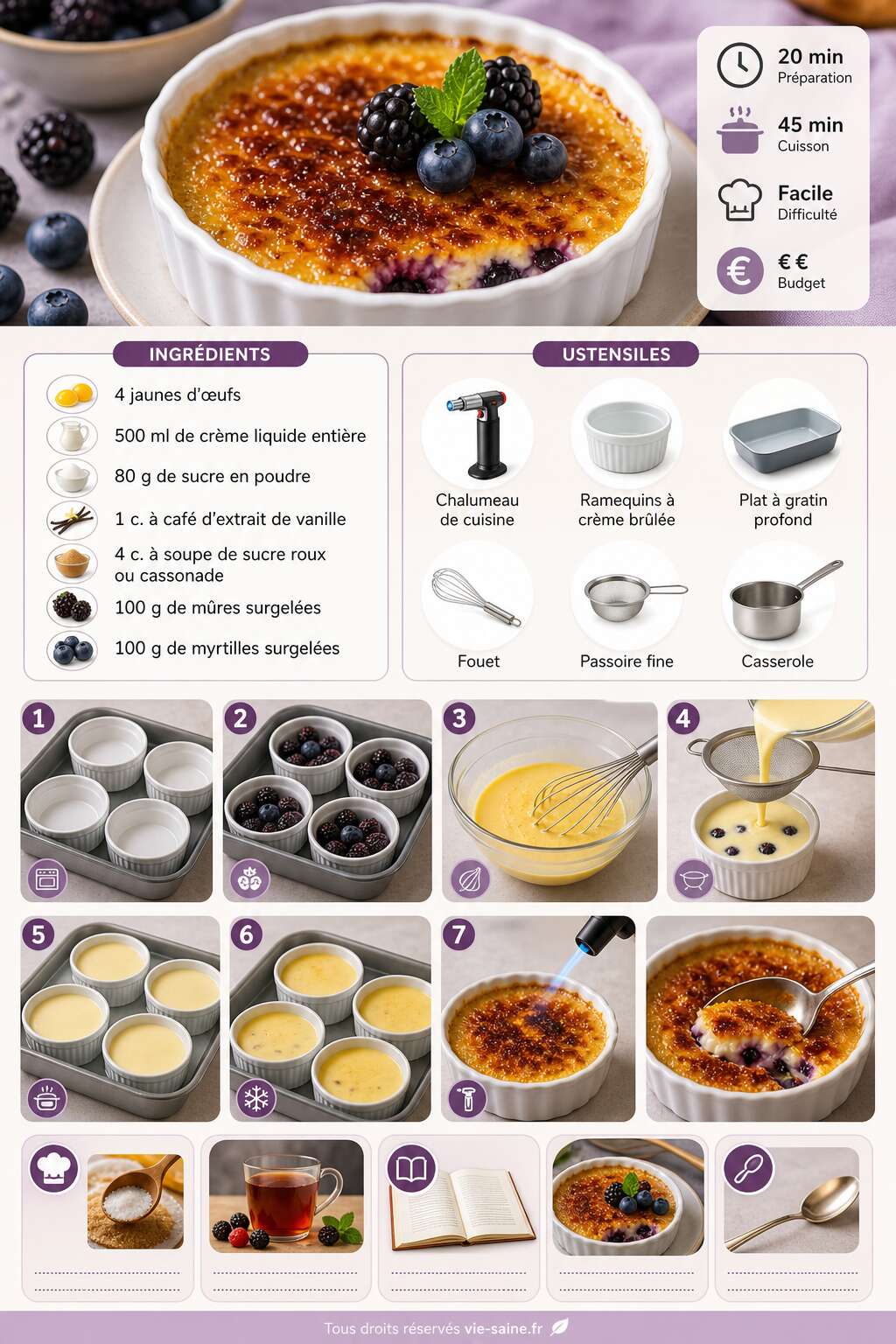 20 min
Préparation

45 min
Cuisson

Facile
Difficulté

€ €
Budget

INGRÉDIENTS

4 jaunes d'œufs
500 ml de crème liquide entière
80 g de sucre en poudre
1 c. à café d'extrait de vanille
4 c. à soupe de sucre roux ou cassonade
100 g de mûres surgelées
100 g de myrtilles surgelées

USTENSILES

Chalumeau de cuisine
Ramequins à crème brûlée
Plat à gratin profond
Fouet
Passoire fine
Casserole

1
2
3
4
5
6
7

Tous droits réservés vie-saine.fr